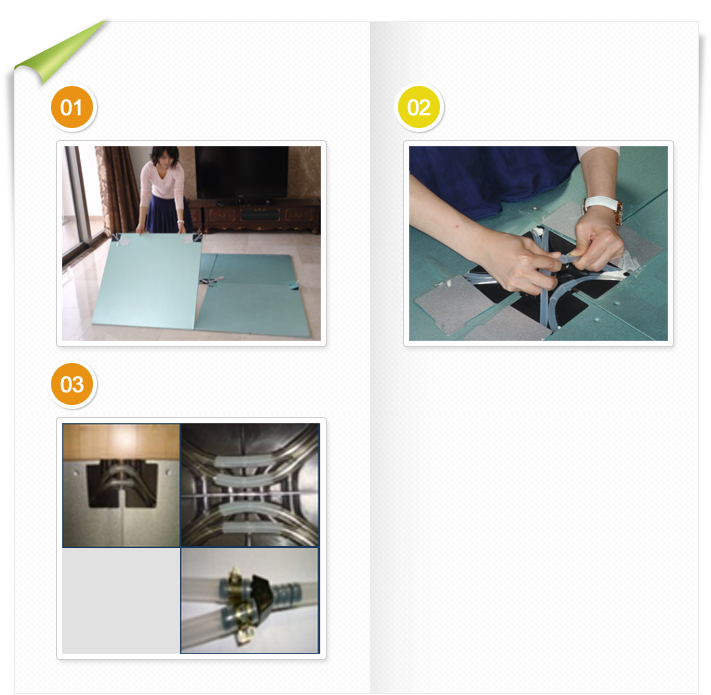 01

02

03